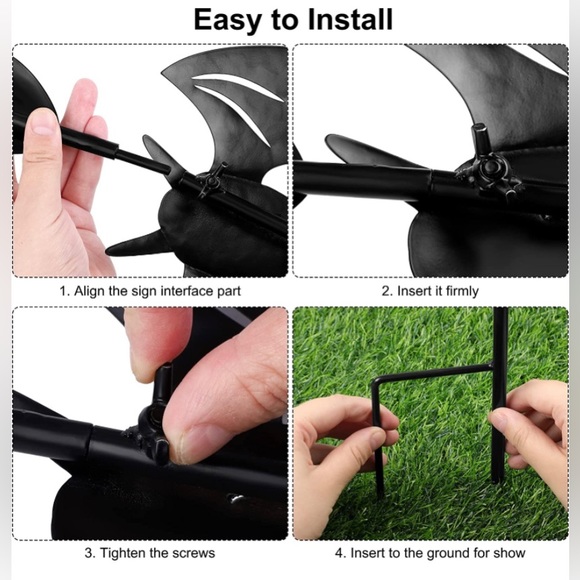 Easy to Install

1. Align the sign interface part

2. Insert it firmly

3. Tighten the screws

4. Insert to the ground for show